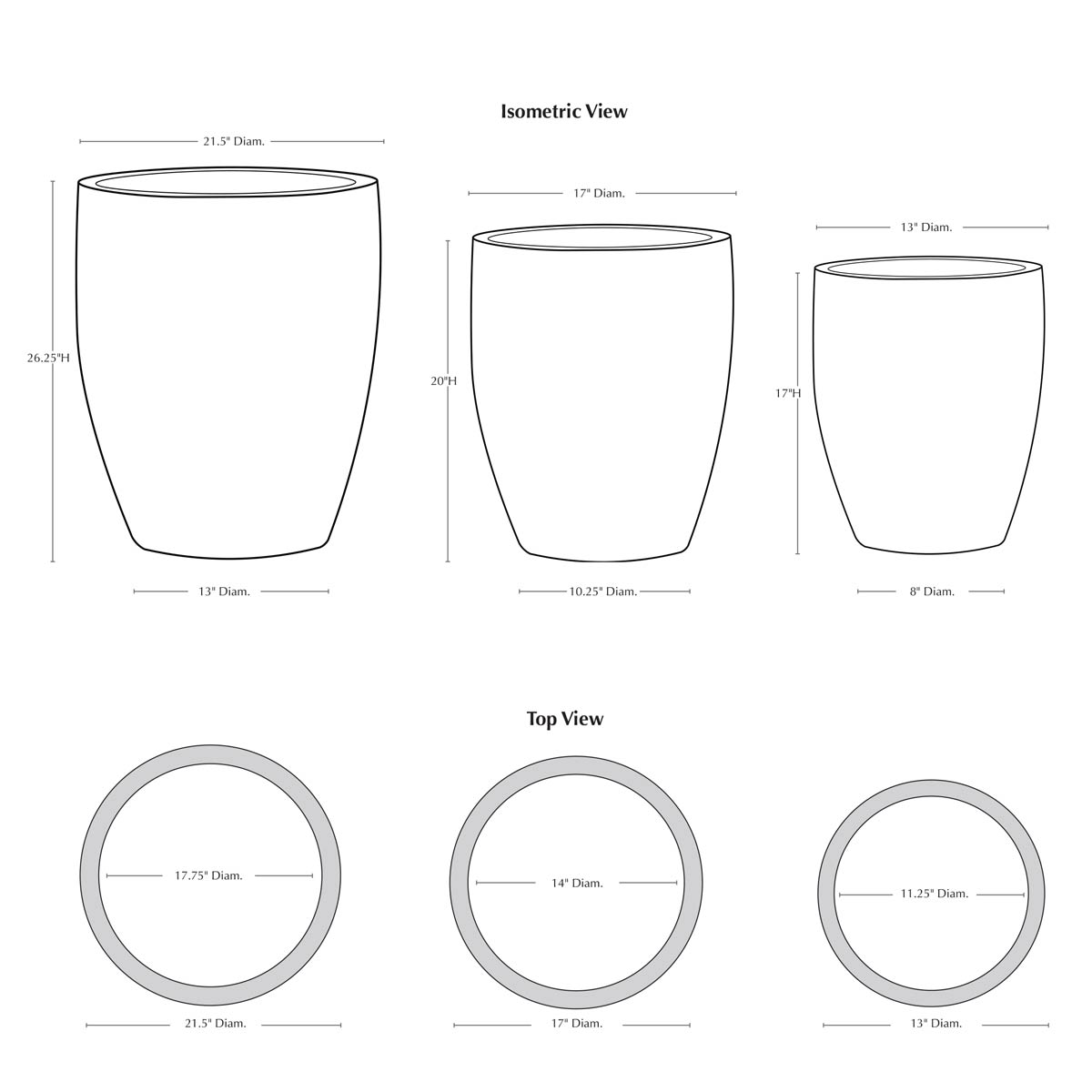 Isometric View

21.5" Diam.

26.25"H

13" Diam.

17" Diam.

20"H

10.25" Diam.

13" Diam.

17"H

8" Diam.

Top View

17.75" Diam.

21.5" Diam.

14" Diam.

17" Diam.

11.25" Diam.

13" Diam.