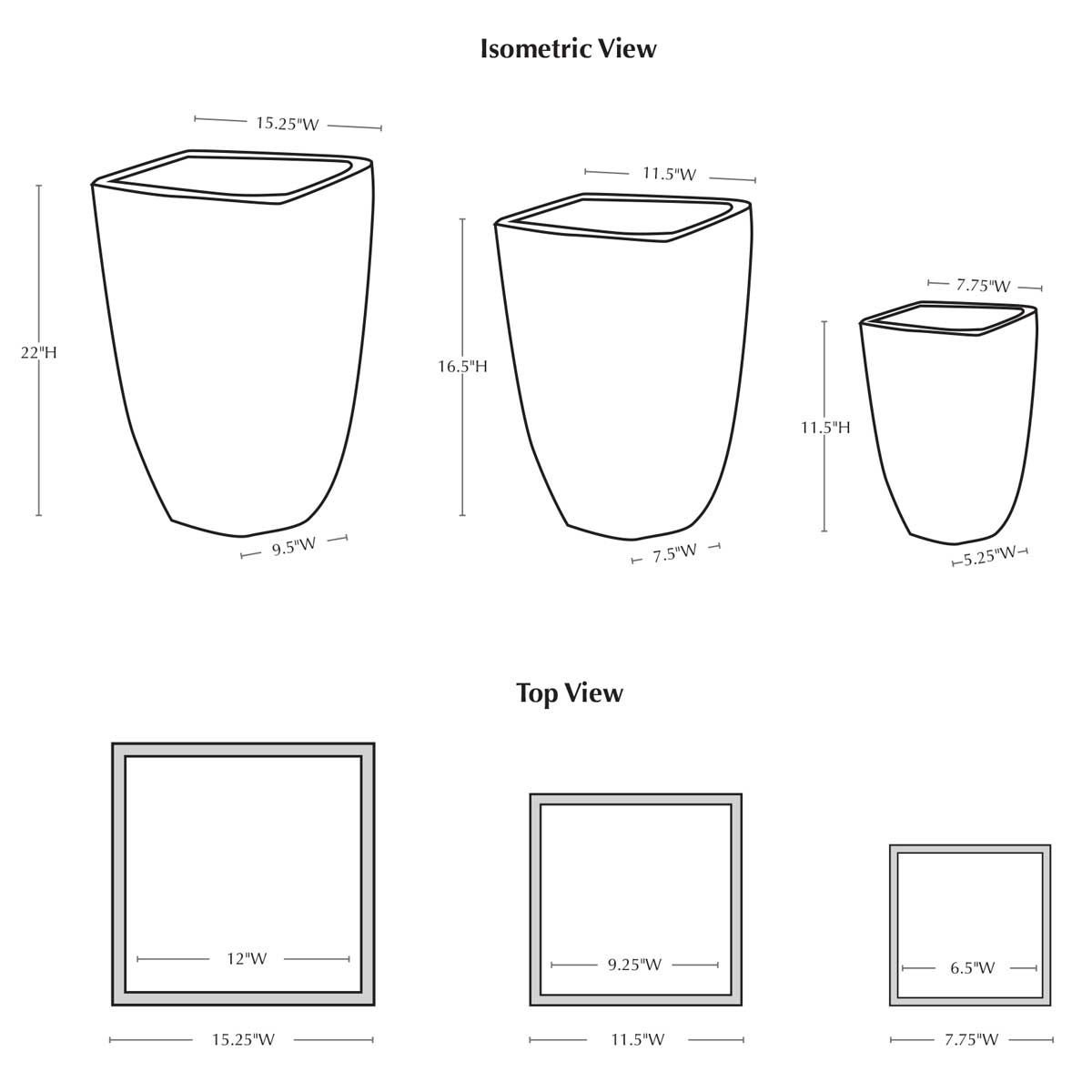 Isometric View

15.25"W

22"H

9.5"W

11.5"W

16.5"H

7.5"W

7.75"W

11.5"H

5.25"W

Top View

12"W

15.25"W

9.25"W

11.5"W

6.5"W

7.75"W