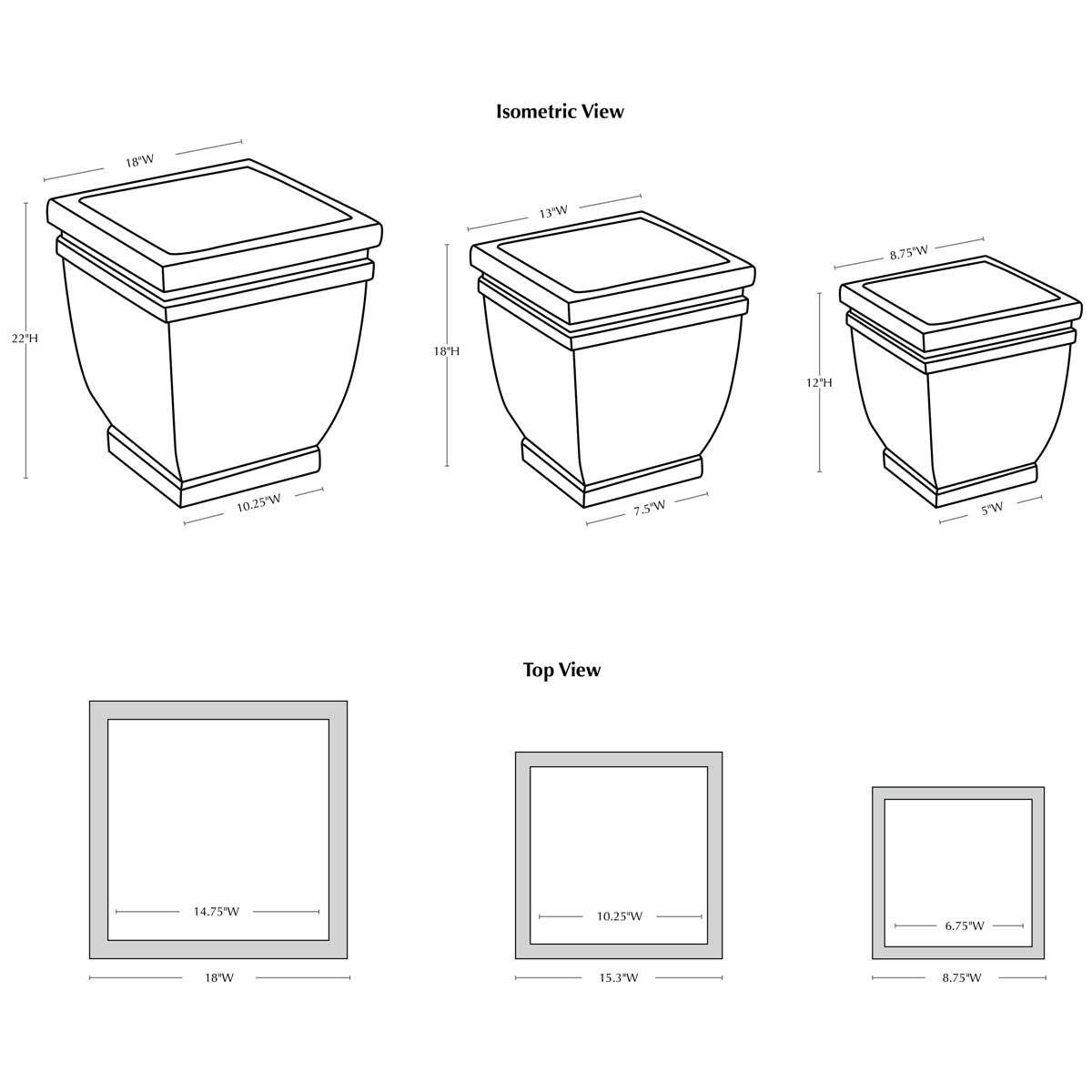 Isometric View

18"W

22"H

10.25"W

13"W

18"H

7.5"W

8.75"W

12"H

5"W

Top View

14.75"W

18"W

10.25"W

15.3"W

6.75"W

8.75"W