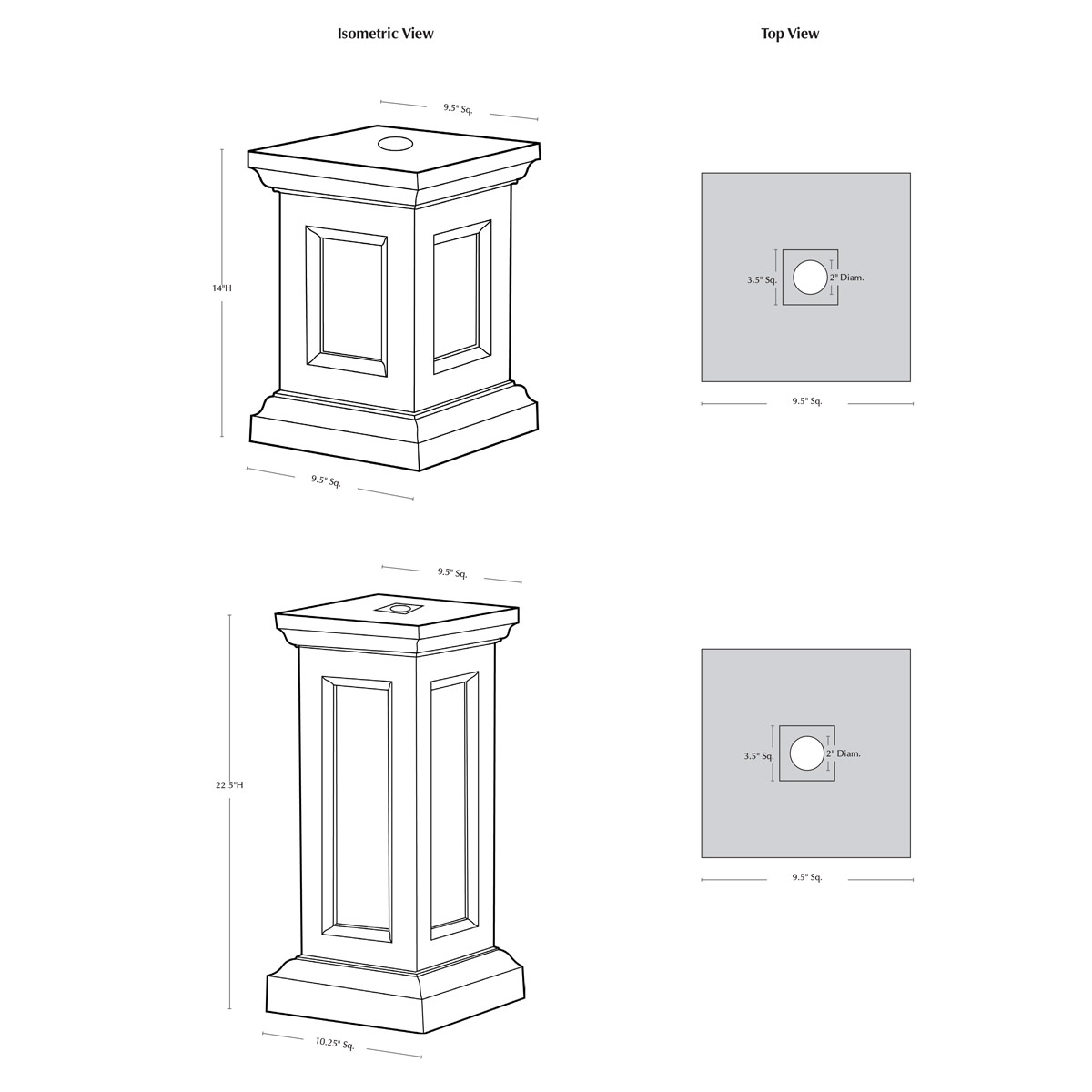 Isometric View

Top View

9.5" Sq.

14"H

9.5" Sq.

3.5" Sq.

2" Diam.

9.5" Sq.

9.5" Sq.

22.5"H

10.25" Sq.

3.5" Sq.

2" Diam.

9.5" Sq.