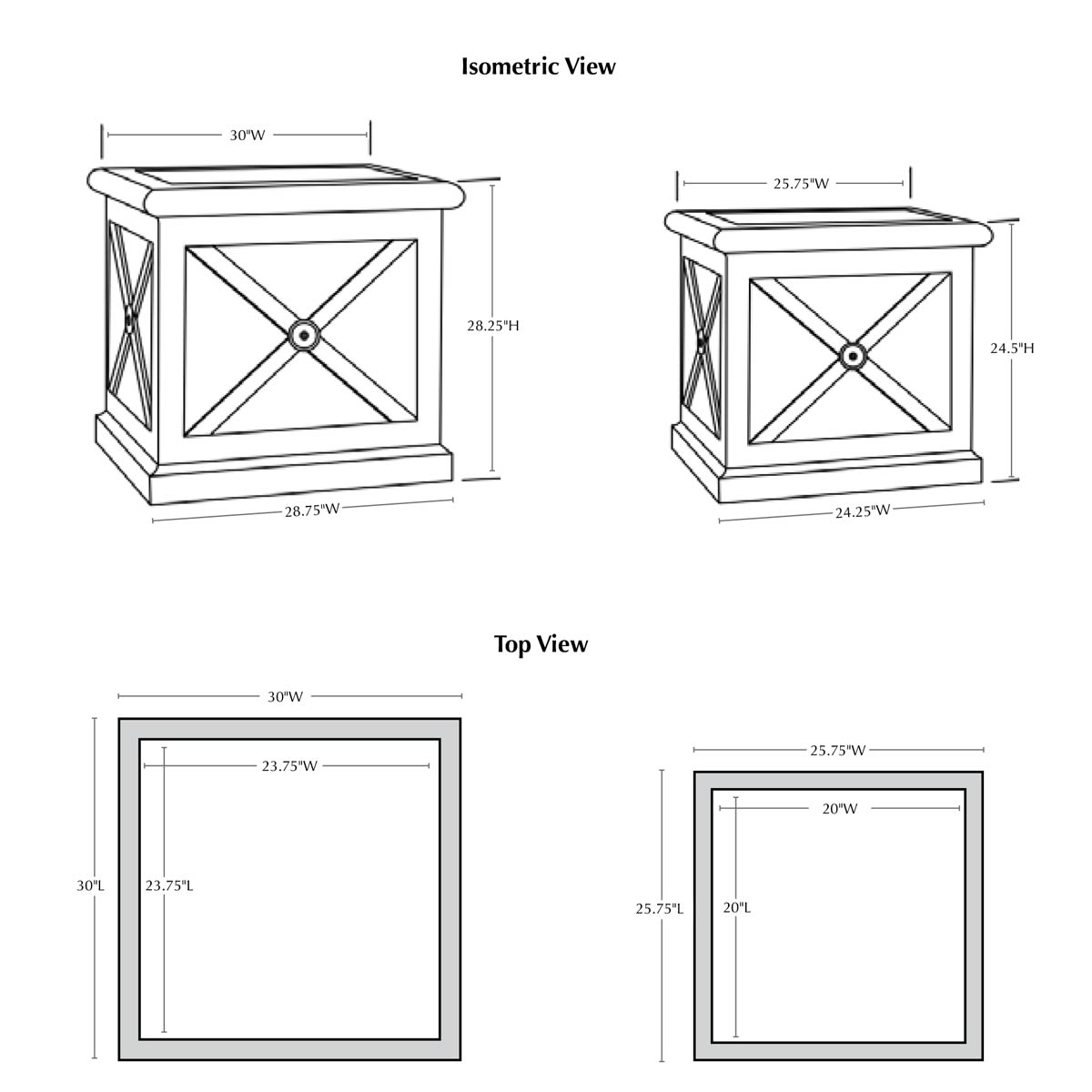 Isometric View

30"W

28.25"H

28.75"W

25.75"W

24.5"H

24.25"W

Top View

30"W

23.75"W

30"L

23.75"L

25.75"W

20"W

25.75"L

20"L