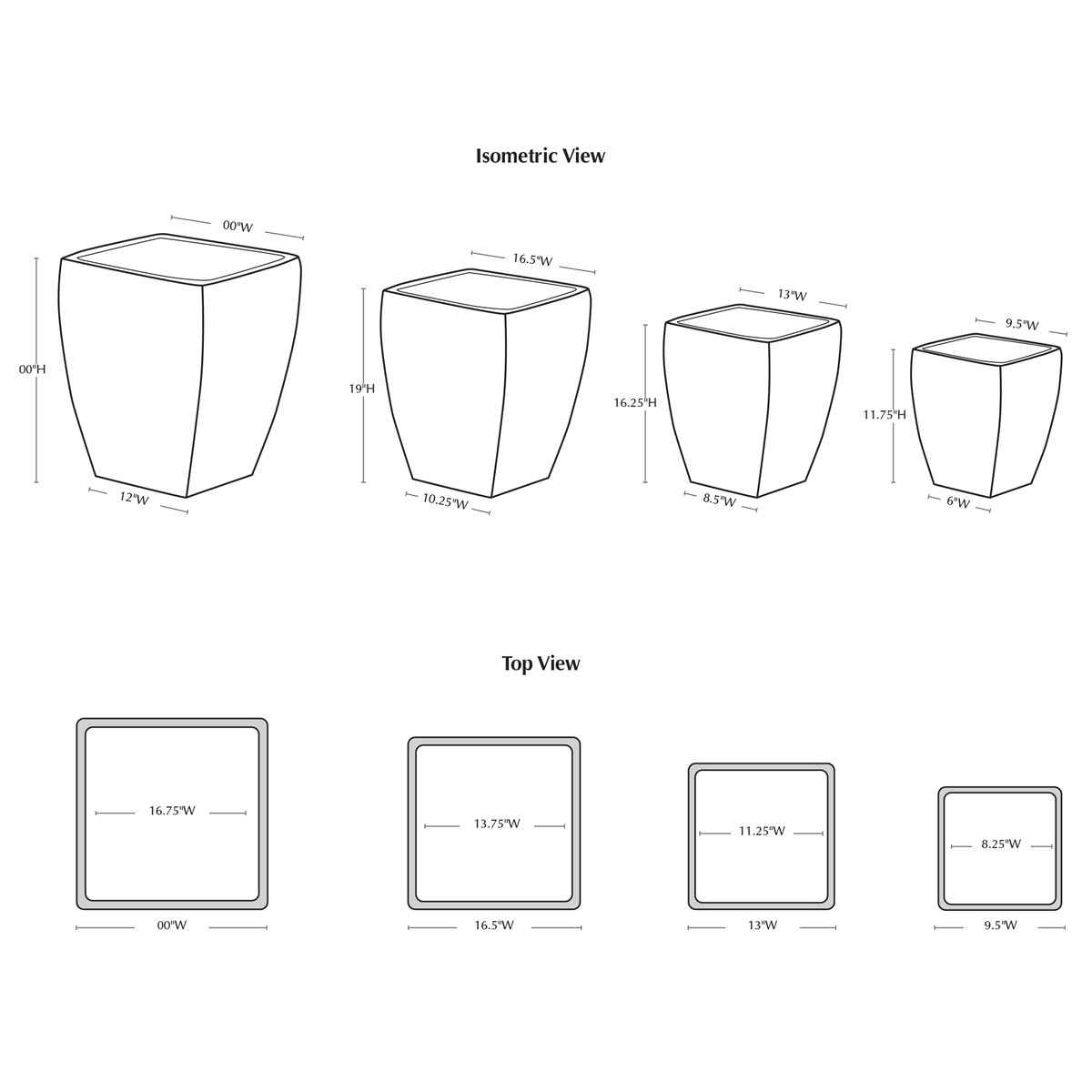 Isometric View

00"W
00"H
12"W

16.5"W
19"H
10.25"W

13"W
16.25"H
8.5"W

9.5"W
11.75"H
6"W

Top View

16.75"W
00"W

13.75"W
16.5"W

11.25"W
13"W

8.25"W
9.5"W