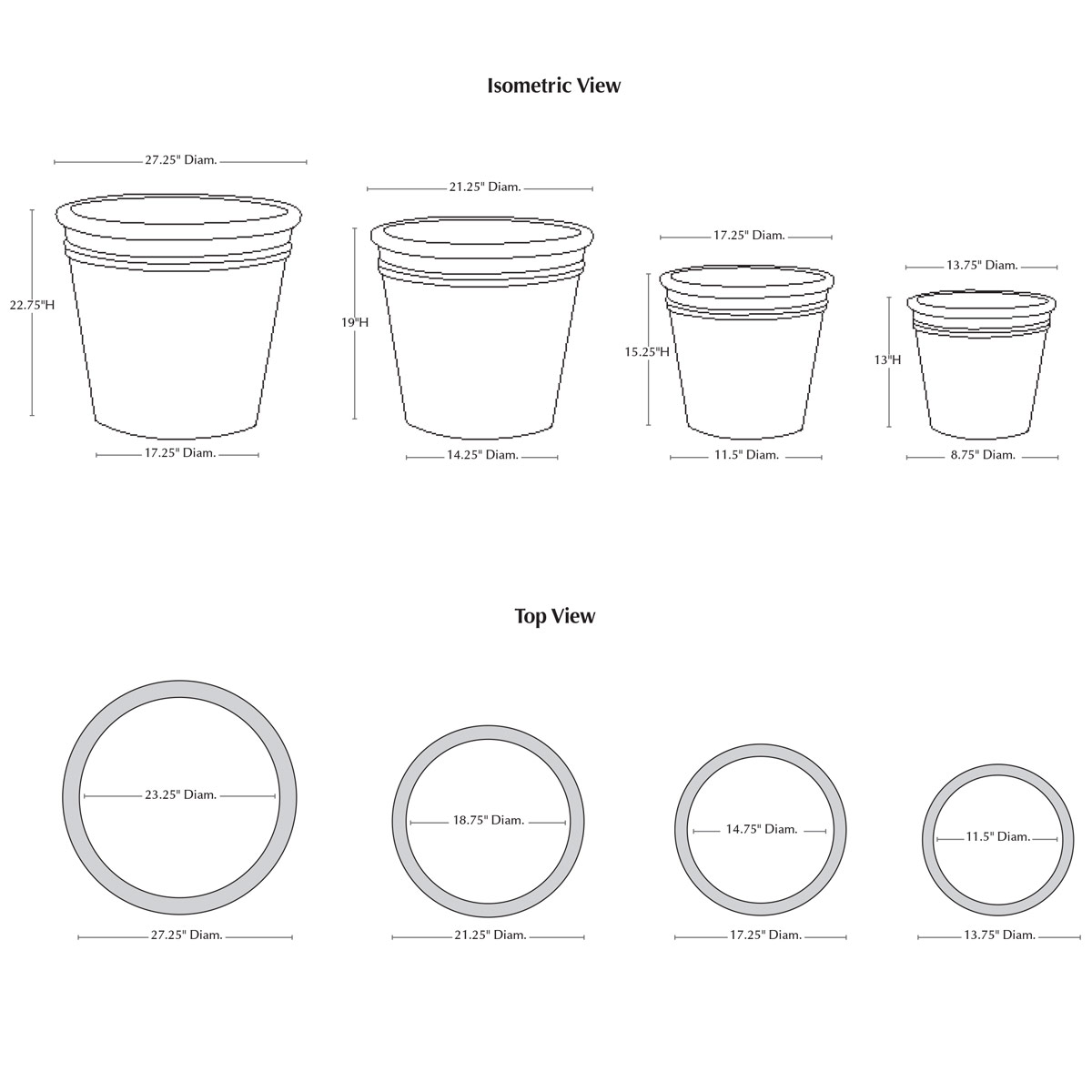 Isometric View

27.25" Diam.

22.75"H

17.25" Diam.

21.25" Diam.

19"H

14.25" Diam.

17.25" Diam.

15.25"H

11.5" Diam.

13.75" Diam.

13"H

8.75" Diam.

Top View

23.25" Diam.

27.25" Diam.

18.75" Diam.

21.25" Diam.

14.75" Diam.

17.25" Diam.

11.5" Diam.

13.75" Diam.